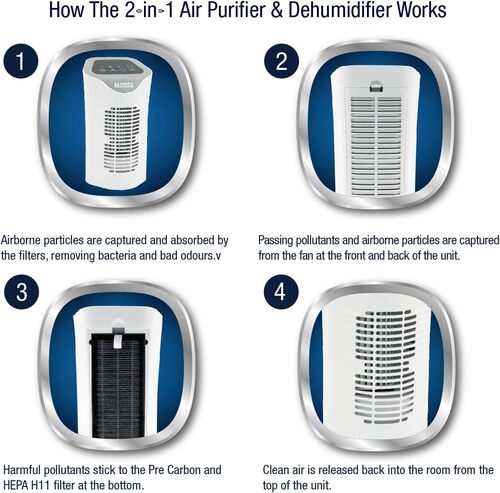 How The 2-in-1 Air Purifier & Dehumidifier Works

1

Airborne particles are captured and absorbed by the filters, removing bacteria and bad odours.v

2

Passing pollutants and airborne particles are captured from the fan at the front and back of the unit.

3

Harmful pollutants stick to the Pre Carbon and HEPA H11 filter at the bottom.

4

Clean air is released back into the room from the top of the unit.